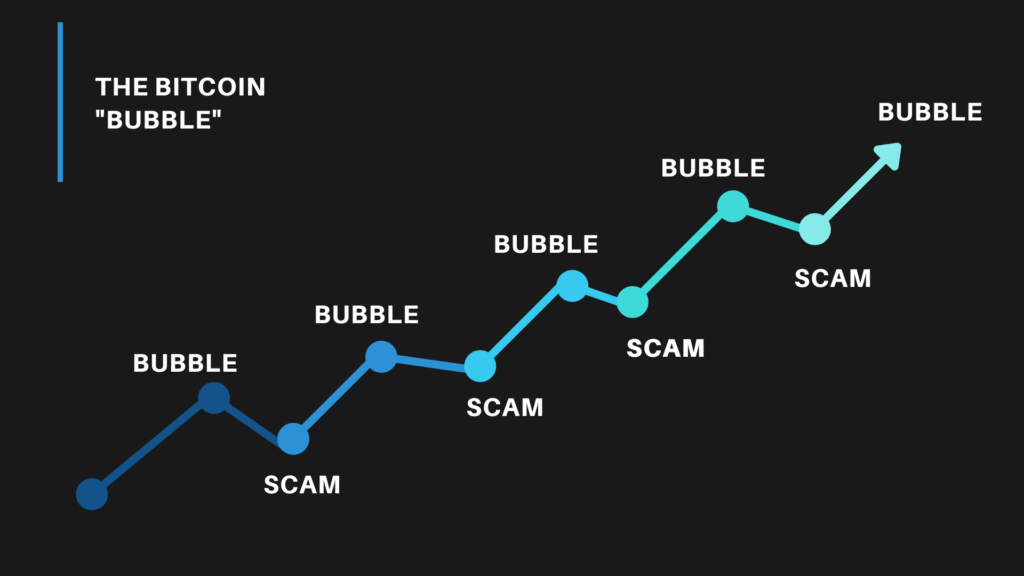 THE BITCOIN "BUBBLE"

BUBBLE
SCAM
BUBBLE
SCAM
BUBBLE
SCAM
BUBBLE
SCAM
BUBBLE